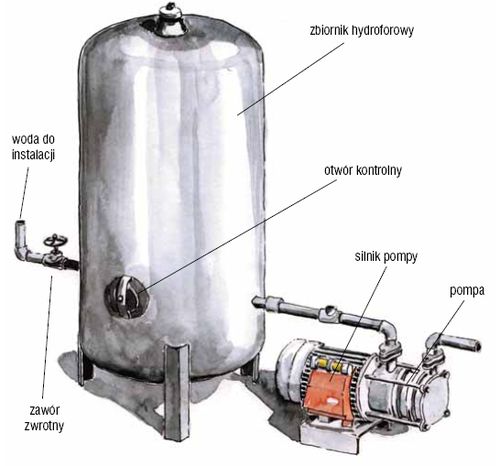 zbiornik hydroforowy

woda do instalacji

otwór kontrolny

silnik pompy

pompa

zawór zwrotny